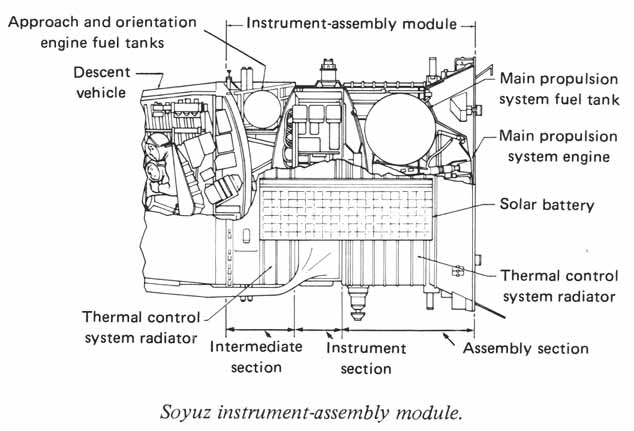 Approach and orientation engine fuel tanks

Instrument-assembly module

Descent vehicle

Main propulsion system fuel tank

Main propulsion system engine

Solar battery

Thermal control system radiator

Thermal control system radiator

Intermediate section

Instrument section

Assembly section

Soyuz instrument-assembly module.